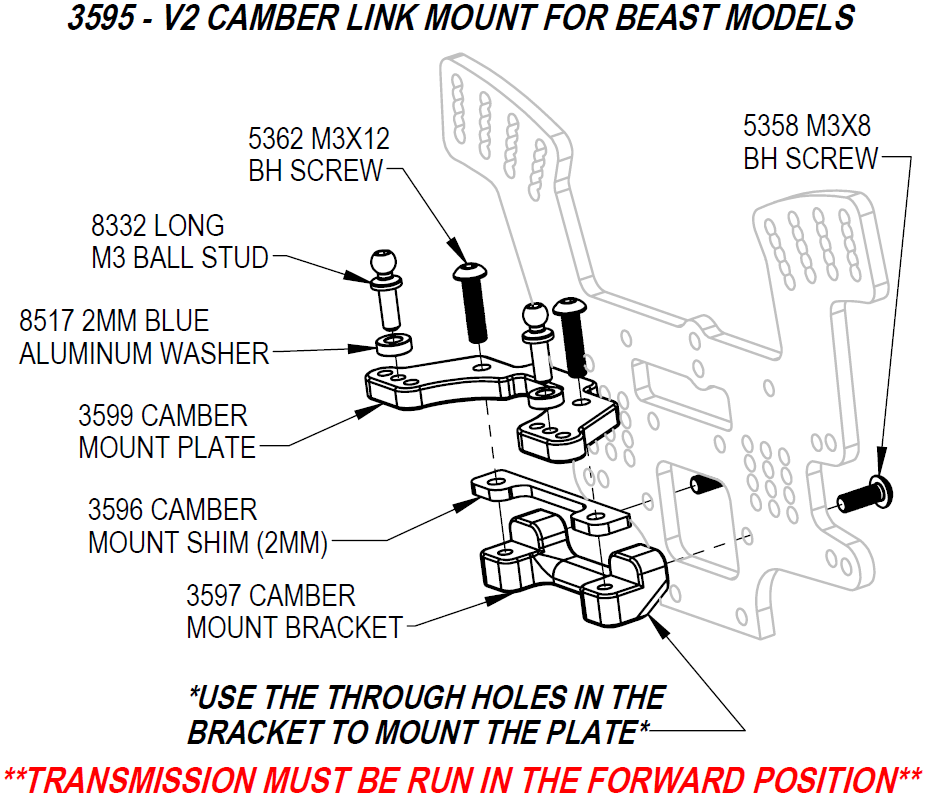 3595 - V2 CAMBER LINK MOUNT FOR BEAST MODELS

5362 M3X12
BH SCREW

5358 M3X8
BH SCREW

8332 LONG
M3 BALL STUD

8517 2MM BLUE
ALUMINUM WASHER

3599 CAMBER
MOUNT PLATE

3596 CAMBER
MOUNT SHIM (2MM)

3597 CAMBER
MOUNT BRACKET

*USE THE THROUGH HOLES IN THE BRACKET TO MOUNT THE PLATE*

**TRANSMISSION MUST BE RUN IN THE FORWARD POSITION**